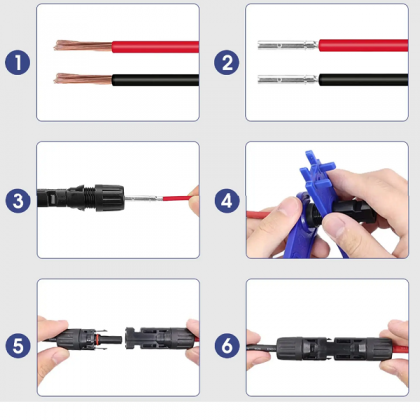 1

2

3

4

5

6