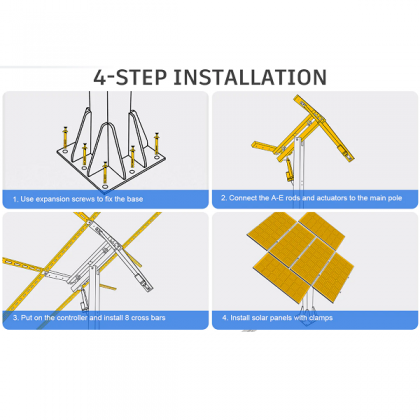 4-STEP INSTALLATION

1. Use expansion screws to fix the base

2. Connect the A-E rods and actuators to the main pole

3. Put on the controller and install 8 cross bars

4. Install solar panels with clamps